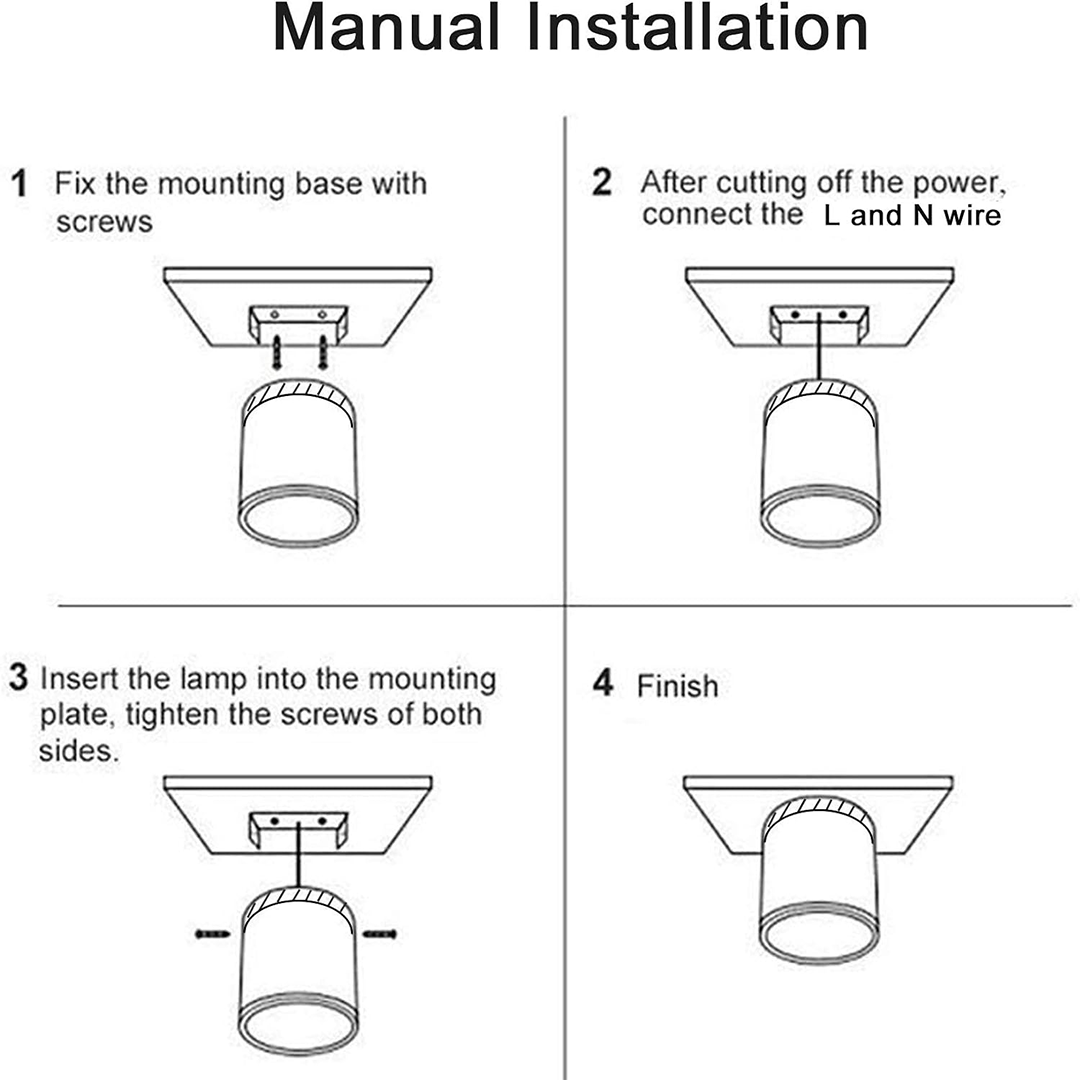 Manual Installation

1 Fix the mounting base with screws

2 After cutting off the power, connect the L and N wire

3 Insert the lamp into the mounting plate, tighten the screws of both sides.

4 Finish